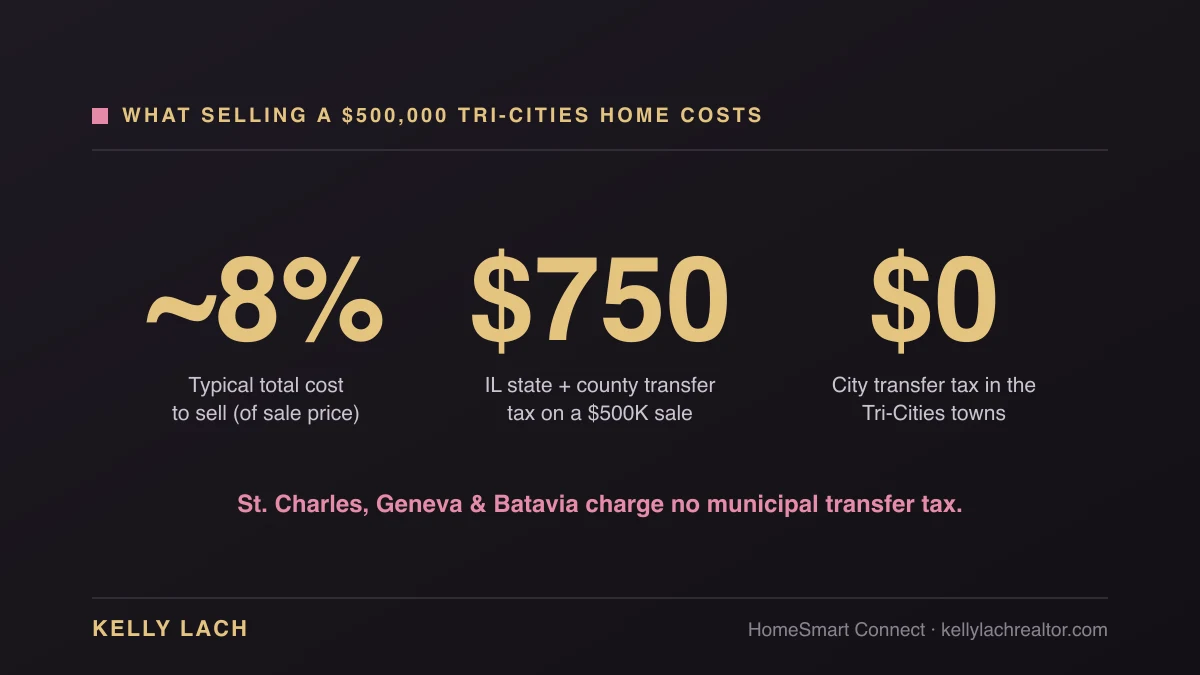 WHAT SELLING A $500,000 TRI-CITIES HOME COSTS

~8%

Typical total cost to sell (of sale price)

$750

IL state + county transfer tax on a $500K sale

$0

City transfer tax in the Tri-Cities towns

St. Charles, Geneva & Batavia charge no municipal transfer tax.

KELLY LACH

HomeSmart Connect · kellylachrealtor.com